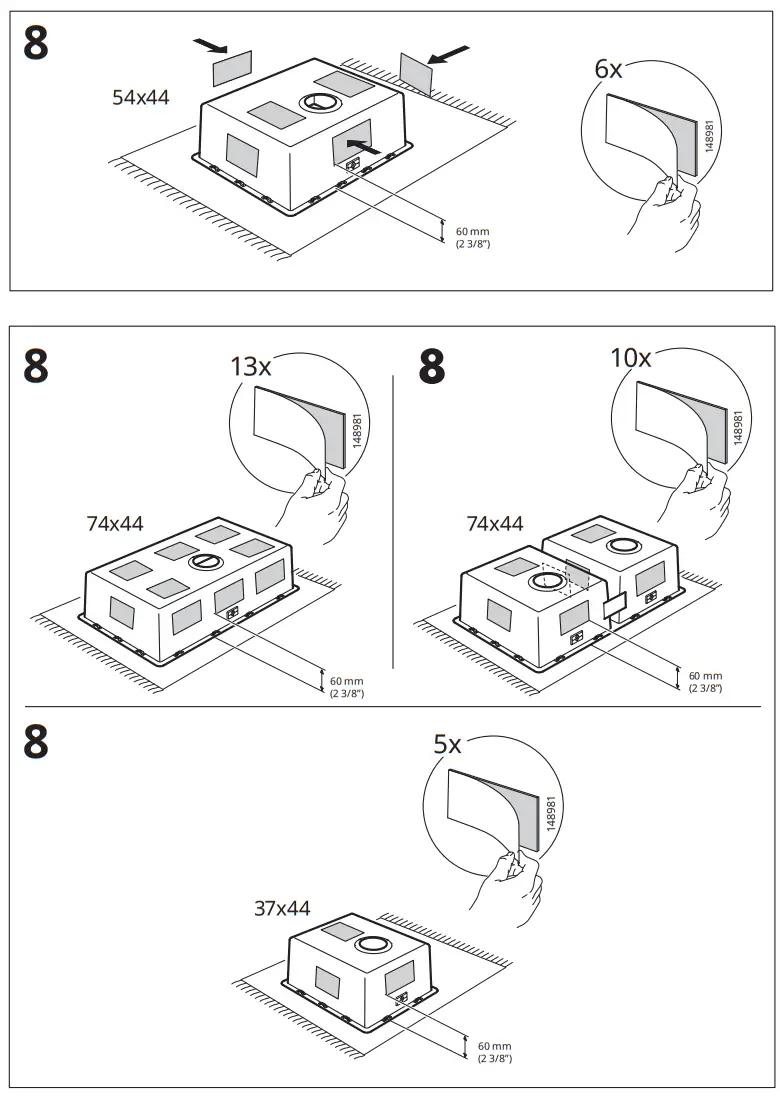 8

54x44

60 mm
(2 3/8")

6x

148981

8

13x

148981

74x44

60 mm
(2 3/8")

8

10x

148981

74x44

60 mm
(2 3/8")

8

5x

148981

37x44

60 mm
(2 3/8")