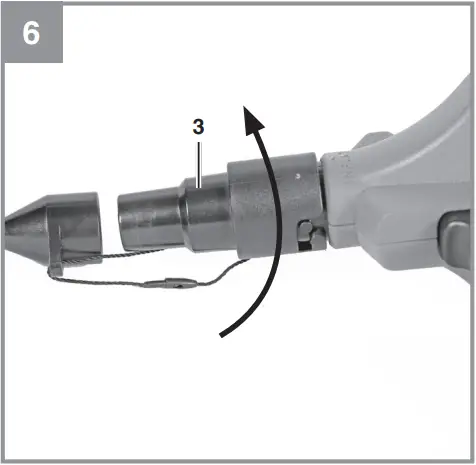 6

3