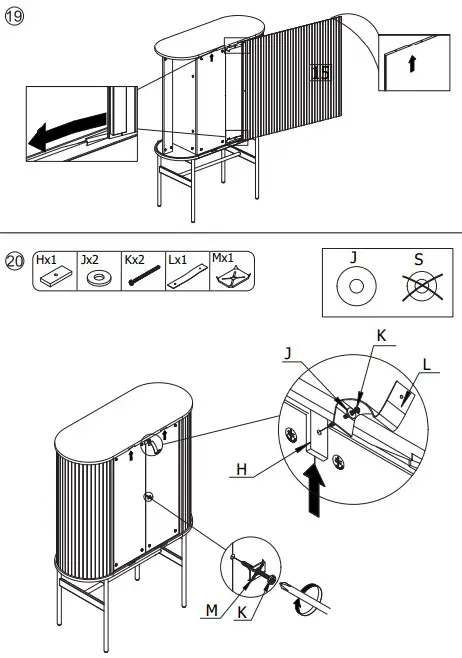 19

15

20

Hx1

Jx2

Kx2

Lx1

Mx1

J

S

J

K

L

H

M

K