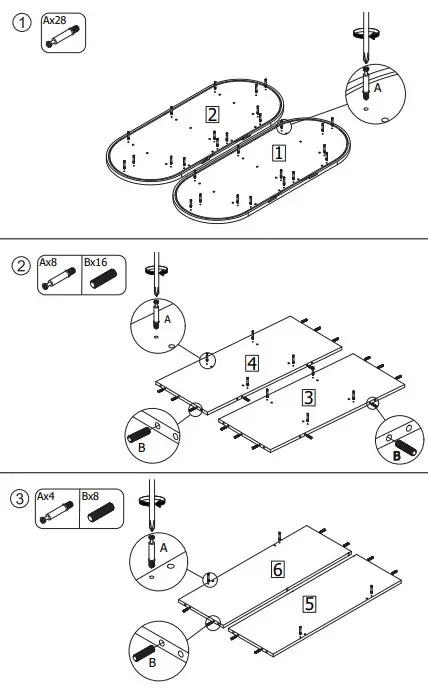 1
Ax28
A
2
1

2
Ax8
Bx16
A
4
3
B
B

3
Ax4
Bx8
A
6
5
B