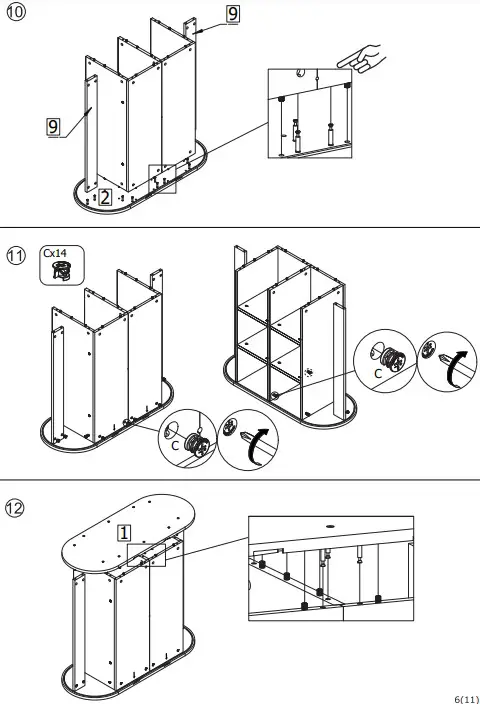 10

9

9

2

11

Cx14

C

C

12

1

6(11)