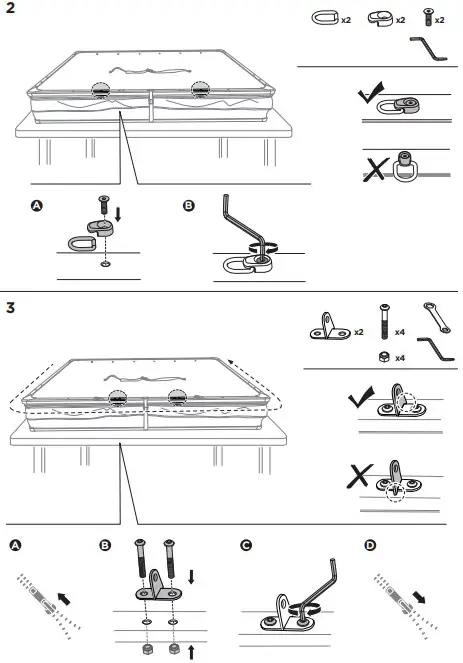 2

x2 x2 x2

A

B

3

x2 x4

x4

A

B

C

D