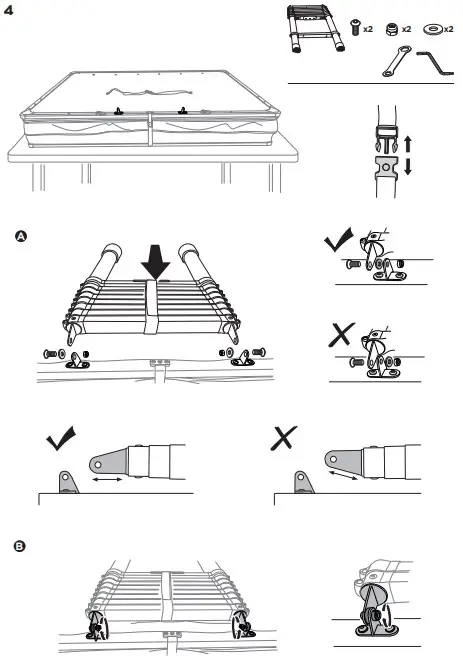 4

x2 x2 x2

A

B