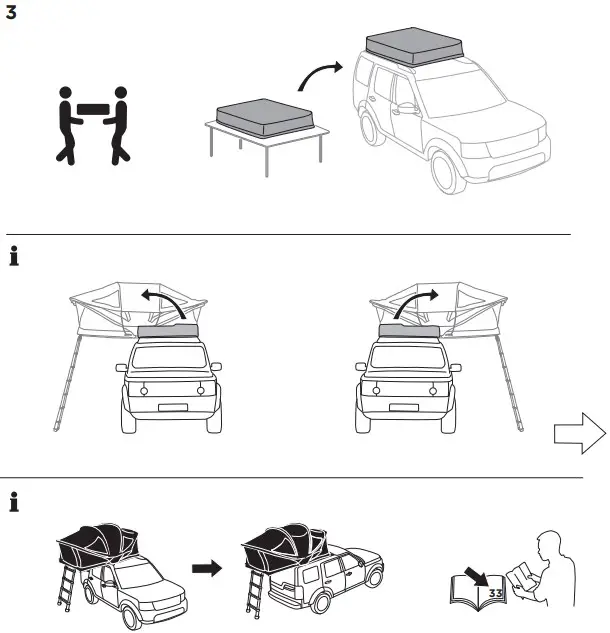 3

i

i

33