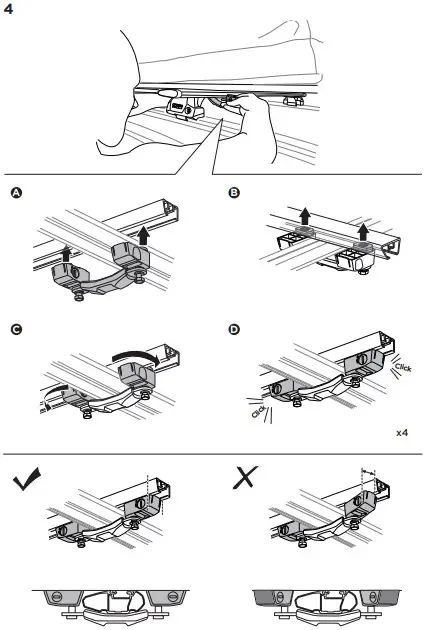 4

A

B

C

D

Click

Click

x4