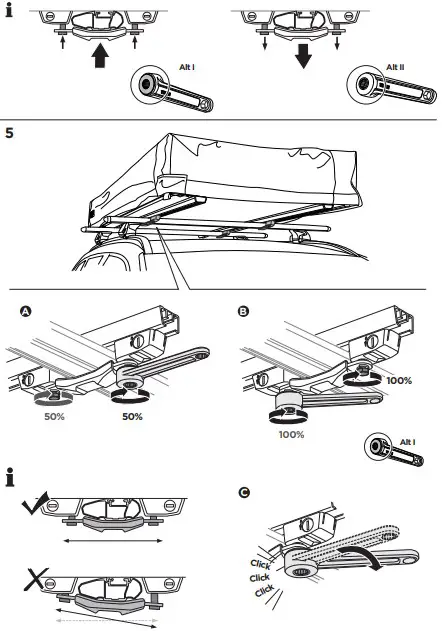 i

Alt I

Alt II

5

A

50%

50%

B

100%

100%

Alt I

i

C

Click

Click

Click