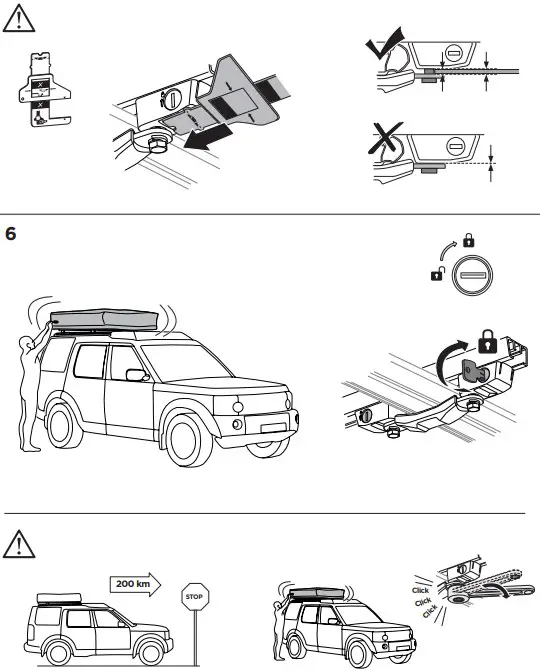 6

200 km

STOP

Click
Click
Click