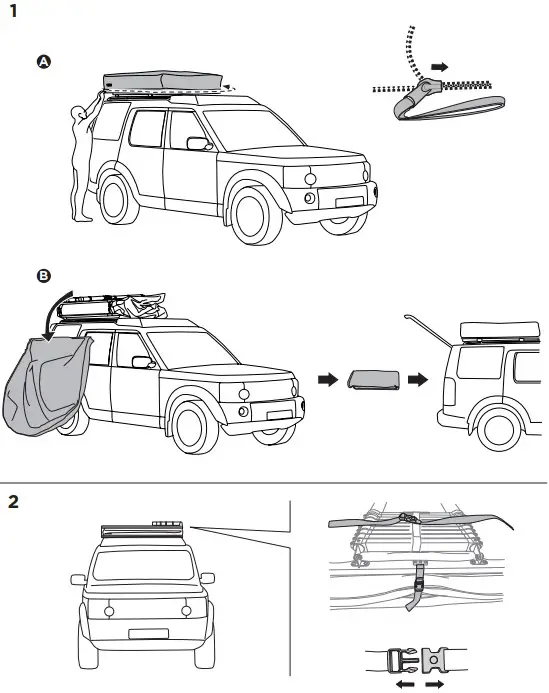 1

A

B

2