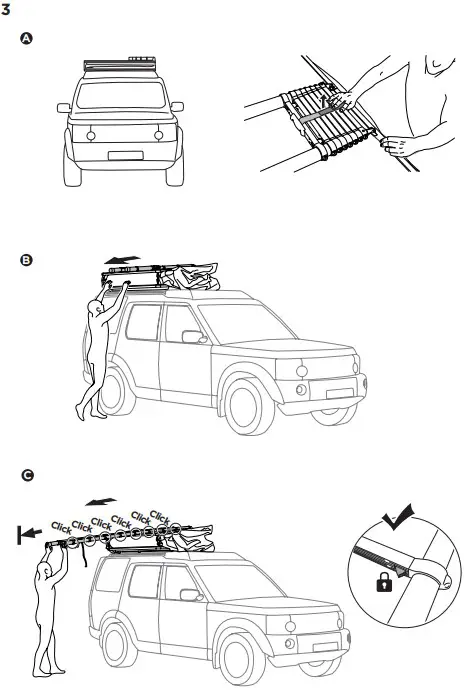 3

A

B

C

Click Click Click Click Click Click