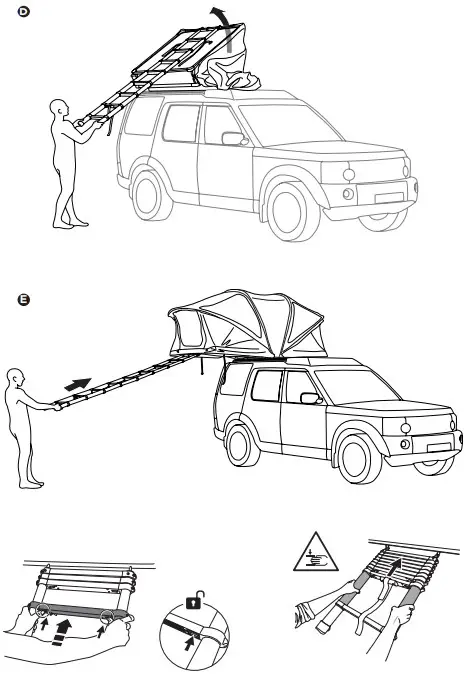 D

E