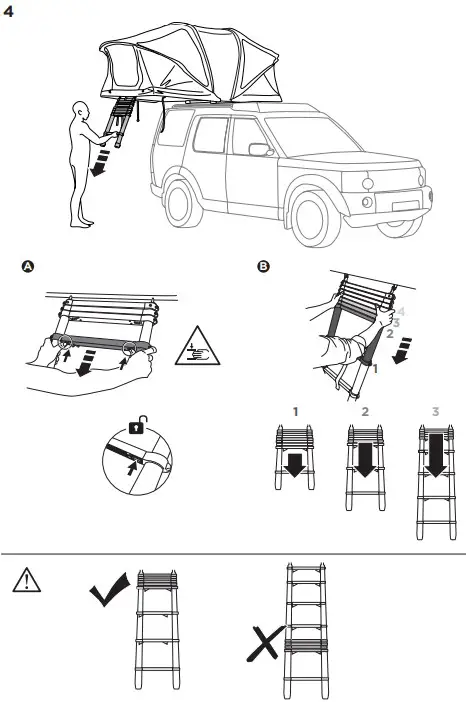 4

A

B

4
3
2
1

1

2

3