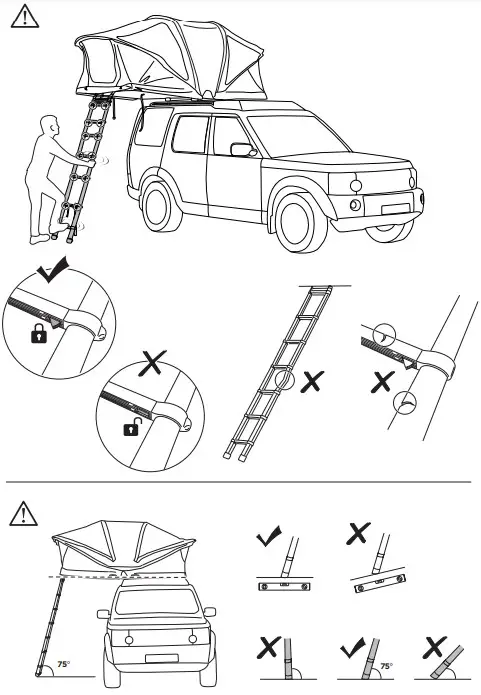 75°

75°