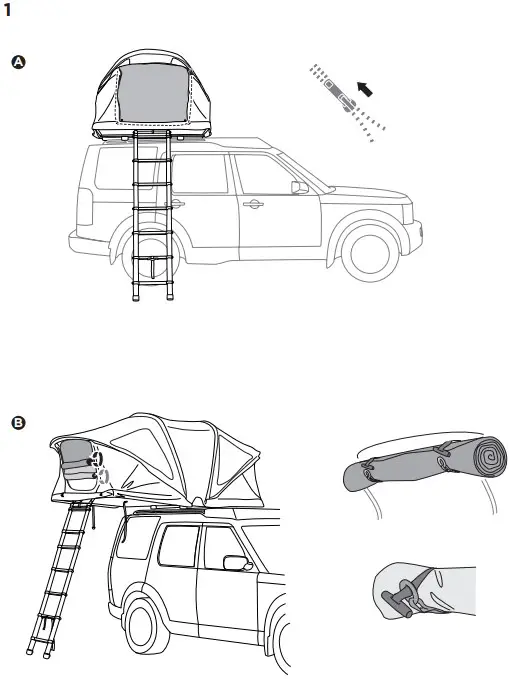 1

A

B