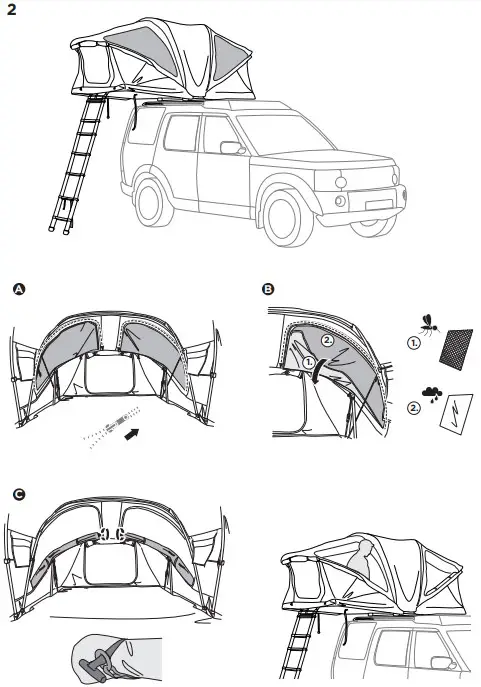 2

A

B

2.

1.

1.

2.

C