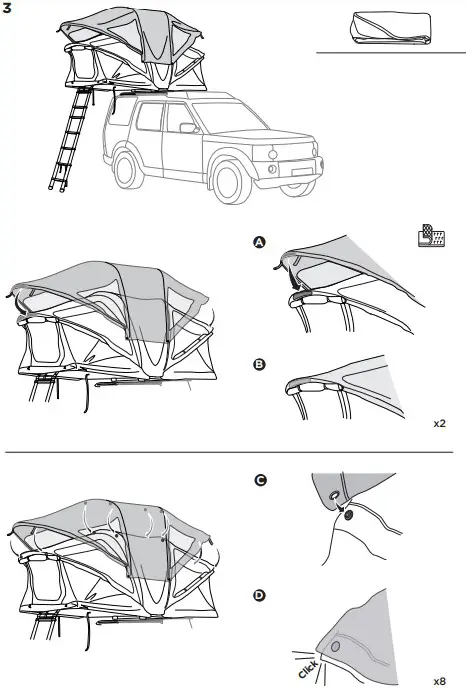 3

A

B

x2

C

D

Click

x8