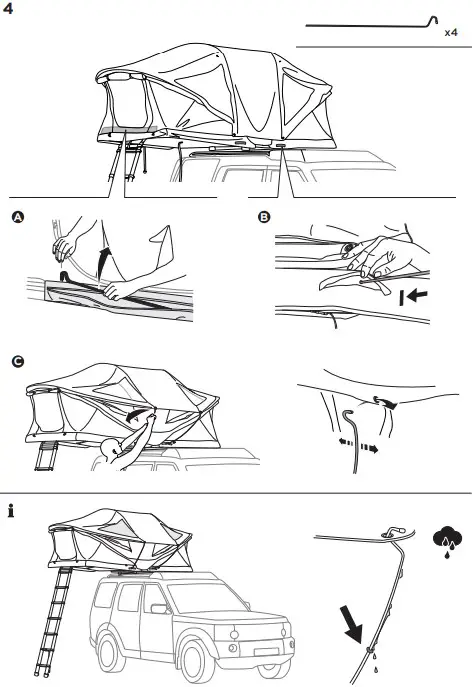 4

x4

A

B

C

i