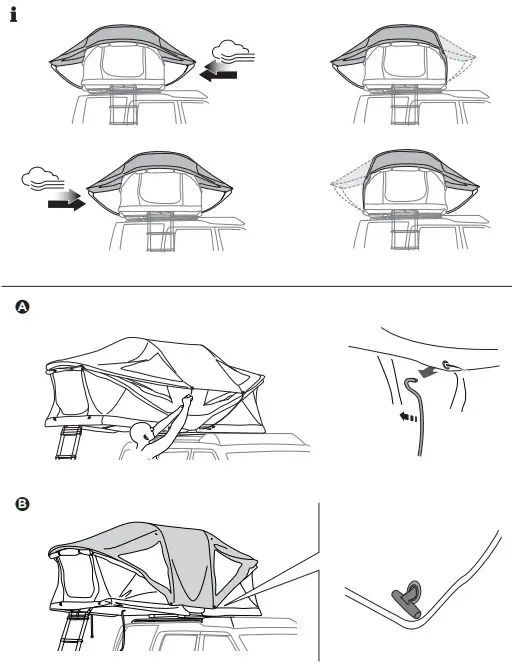 i

A

B