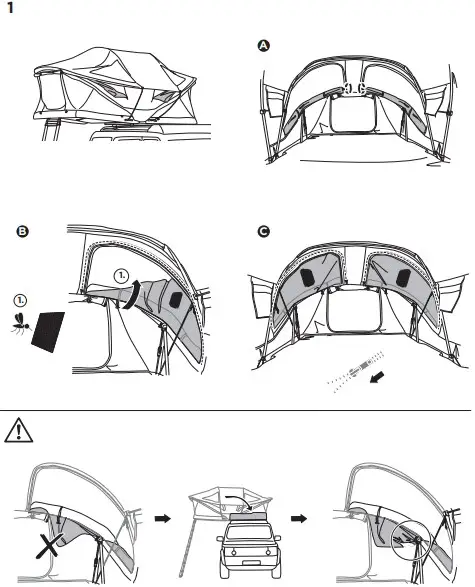 1

A

B

1.

1.

C