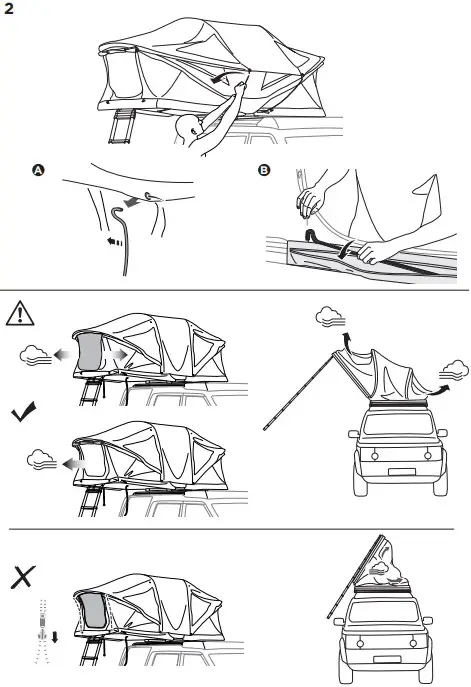 2

A

B