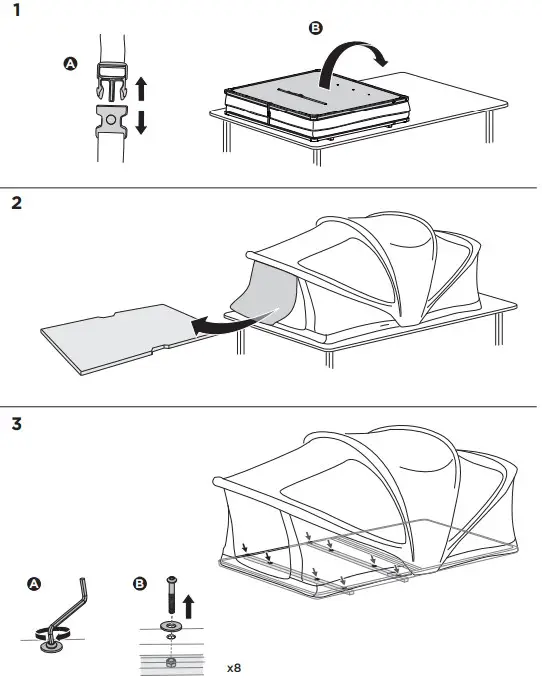 1

A

B

2

3

A

B

x8