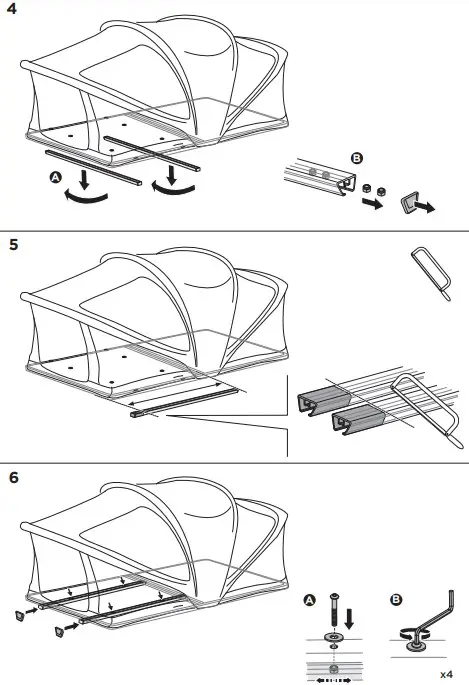 4

A

B

5

6

A

B

x4