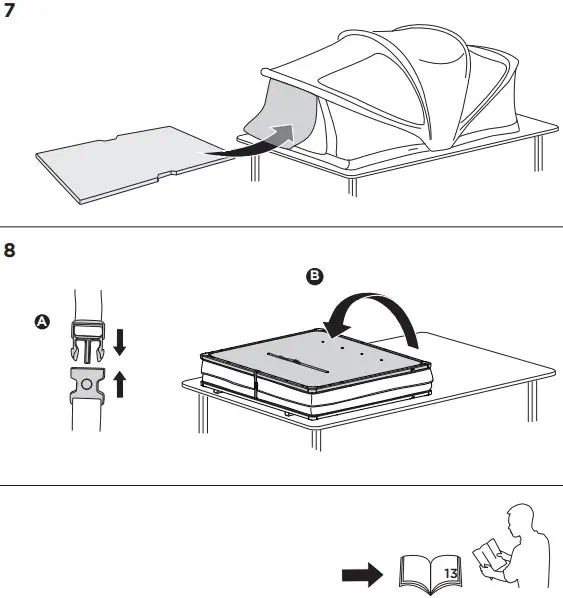 7

8

A

B

13