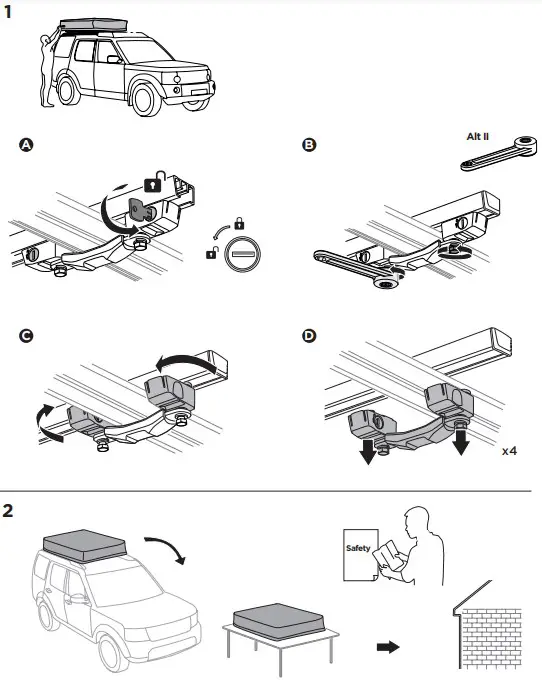 1

A

B

Alt II

C

D

x4

2

Safety