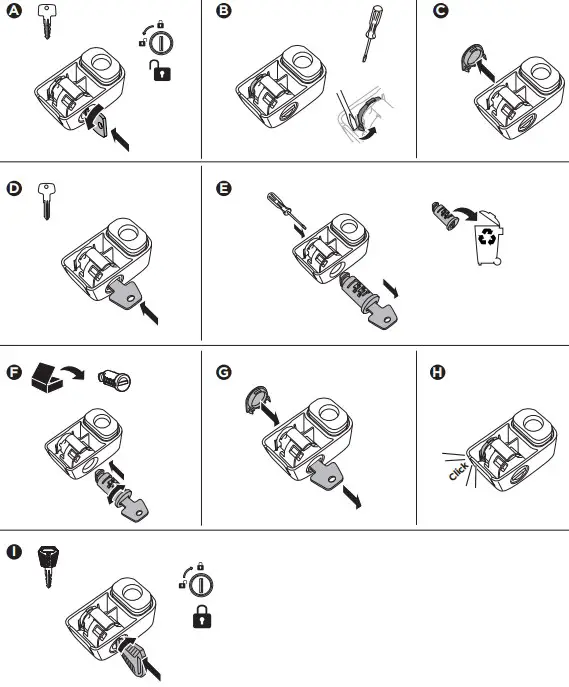 A

B

C

D

E

F

G

H

Click

I