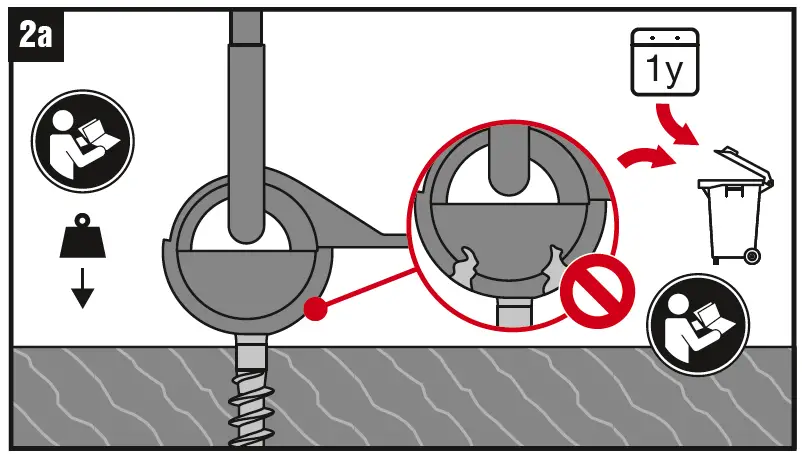 2a

1y