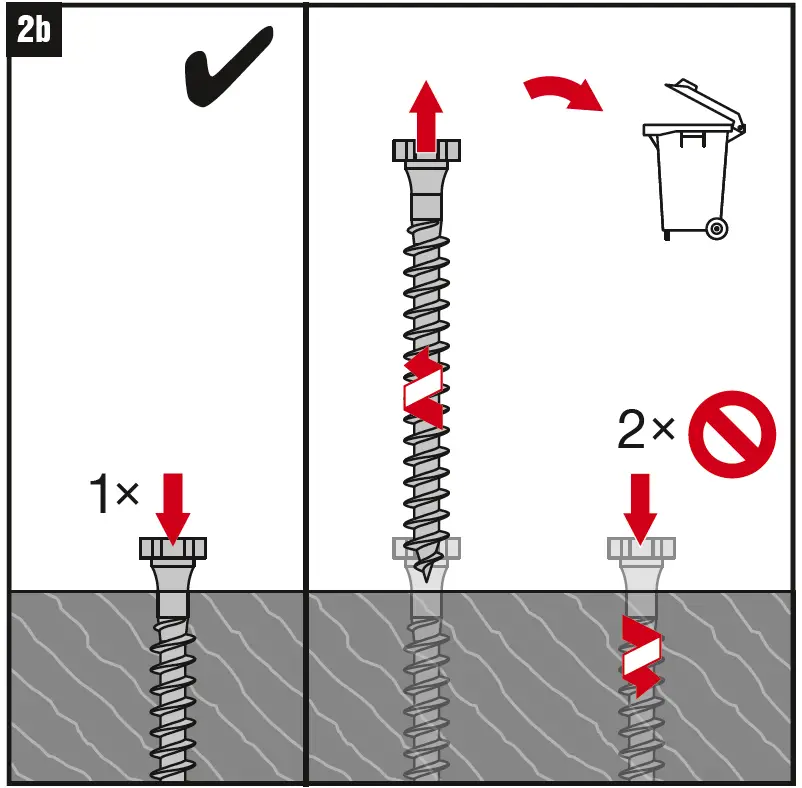 2b

1×

2×