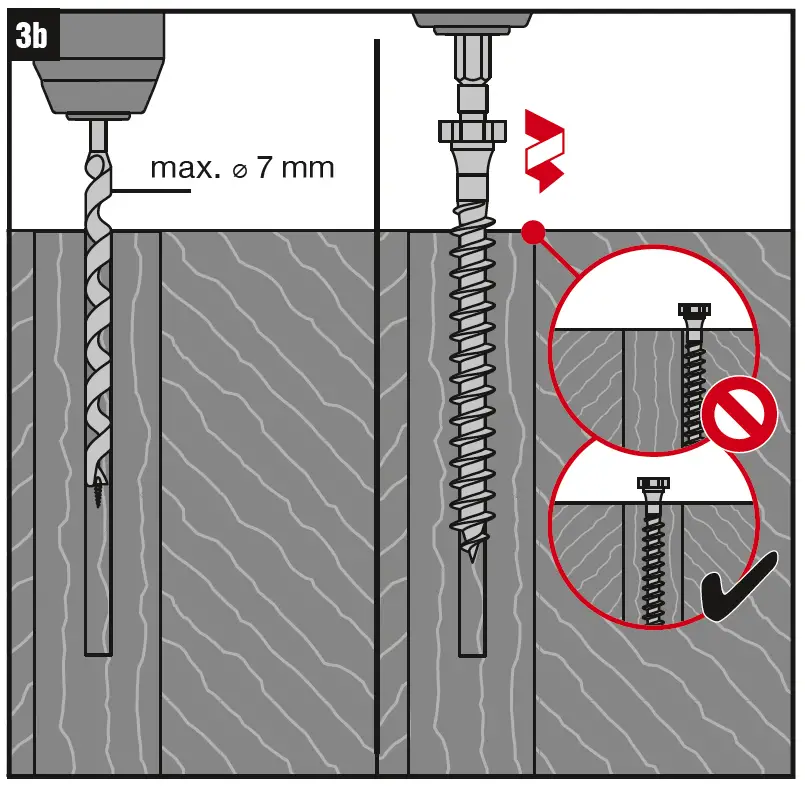 3b

max. ⌀ 7 mm