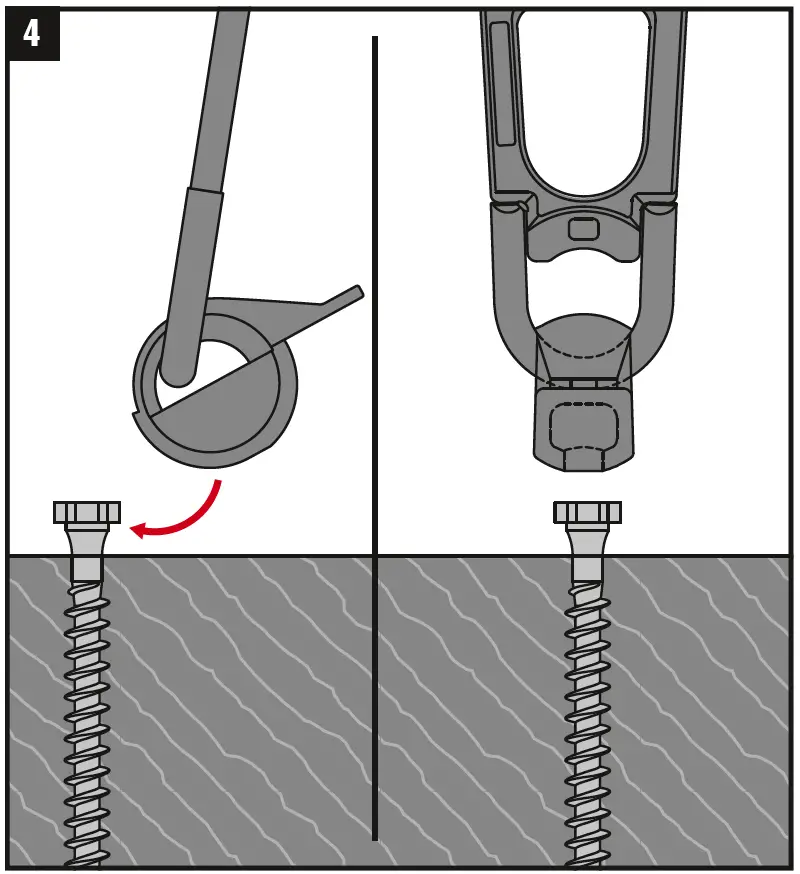 4