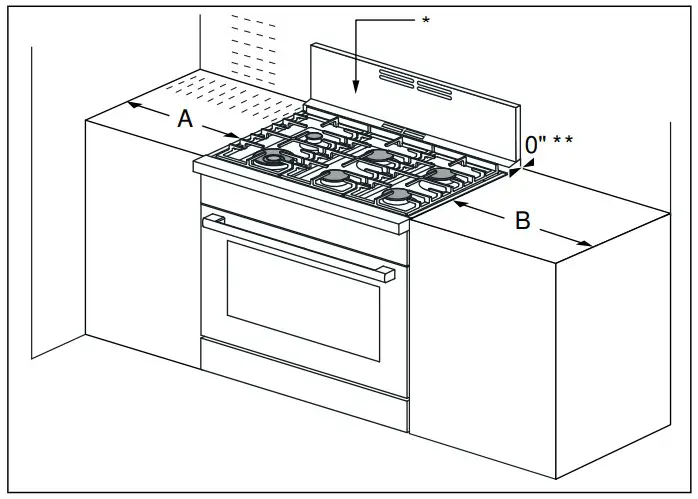 *

A

0" **

B