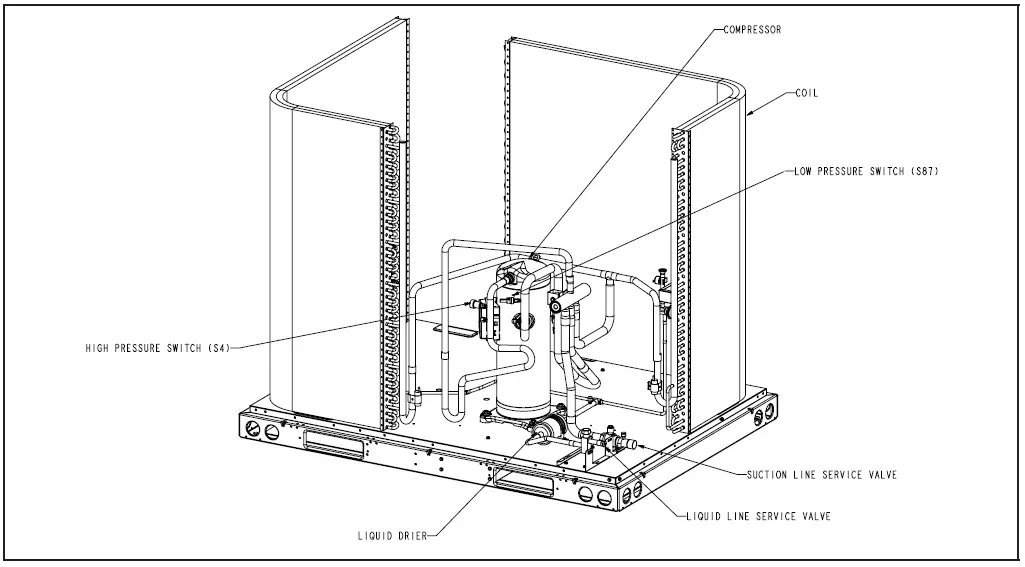 COMPRESSOR

COIL

LOW PRESSURE SWITCH (S87)

HIGH PRESSURE SWITCH (S4)

SUCTION LINE SERVICE VALVE

LIQUID LINE SERVICE VALVE

LIQUID DRIER