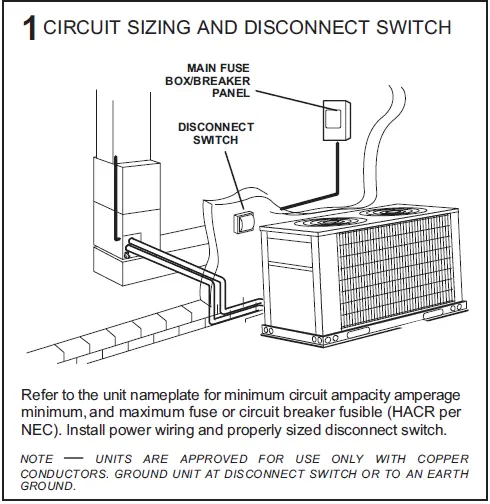 1 CIRCUIT SIZING AND DISCONNECT SWITCH

MAIN FUSE BOX/BREAKER PANEL

DISCONNECT SWITCH

Refer to the unit nameplate for minimum circuit ampacity amperage minimum, and maximum fuse or circuit breaker fusible (HACR per NEC). Install power wiring and properly sized disconnect switch.

NOTE — UNITS ARE APPROVED FOR USE ONLY WITH COPPER CONDUCTORS. GROUND UNIT AT DISCONNECT SWITCH OR TO AN EARTH GROUND.