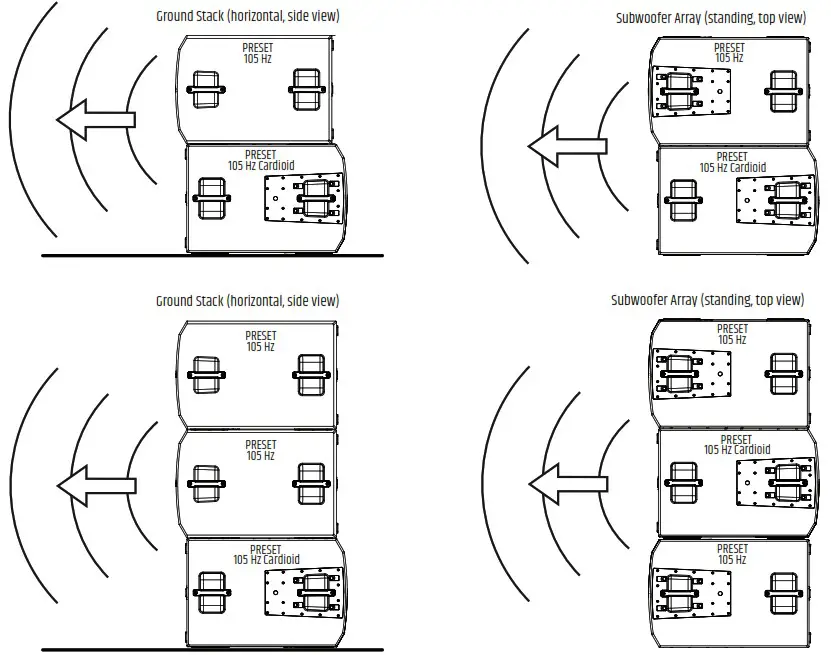 Ground Stack (horizontal, side view)

PRESET
105 Hz

PRESET
105 Hz Cardioid

Subwoofer Array (standing, top view)

PRESET
105 Hz

PRESET
105 Hz Cardioid

Ground Stack (horizontal, side view)

PRESET
105 Hz

PRESET
105 Hz

PRESET
105 Hz Cardioid

Subwoofer Array (standing, top view)

PRESET
105 Hz

PRESET
105 Hz Cardioid

PRESET
105 Hz