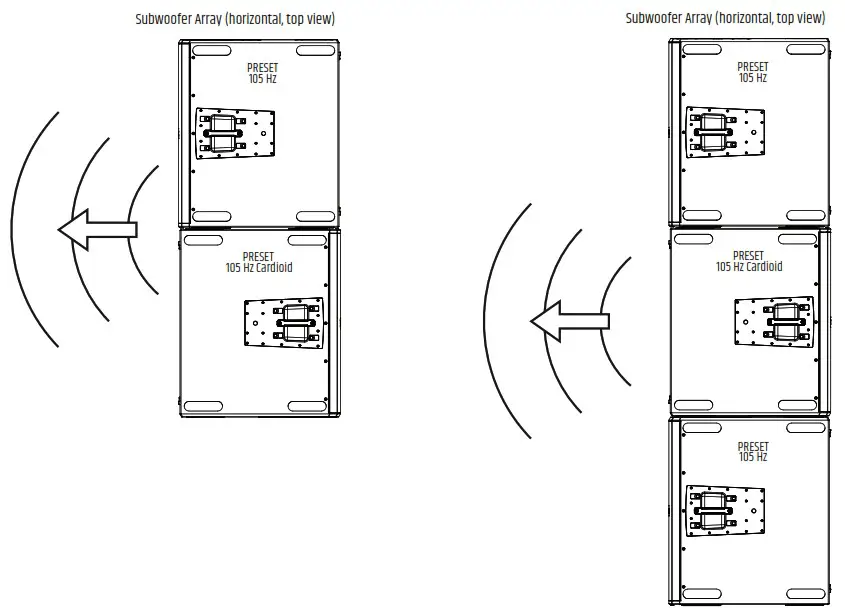 Subwoofer Array (horizontal, top view)

PRESET
105 Hz

PRESET
105 Hz Cardioid

Subwoofer Array (horizontal, top view)

PRESET
105 Hz

PRESET
105 Hz Cardioid

PRESET
105 Hz