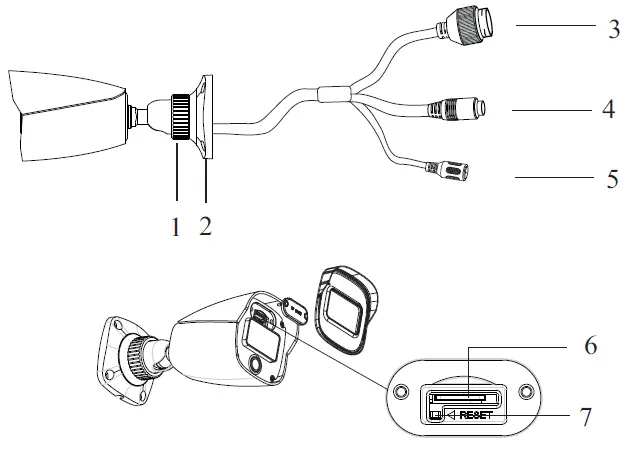 3
4
5
1 2
6
RESET
7