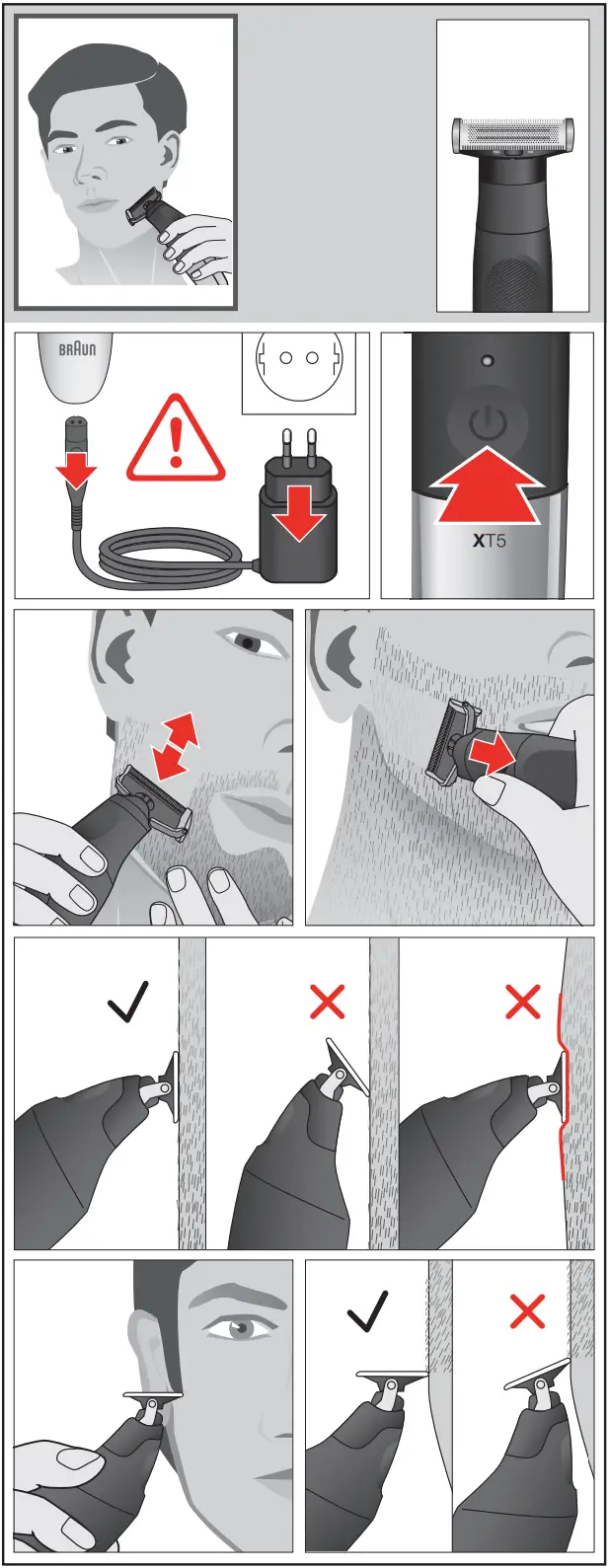 BRAUN

XT5