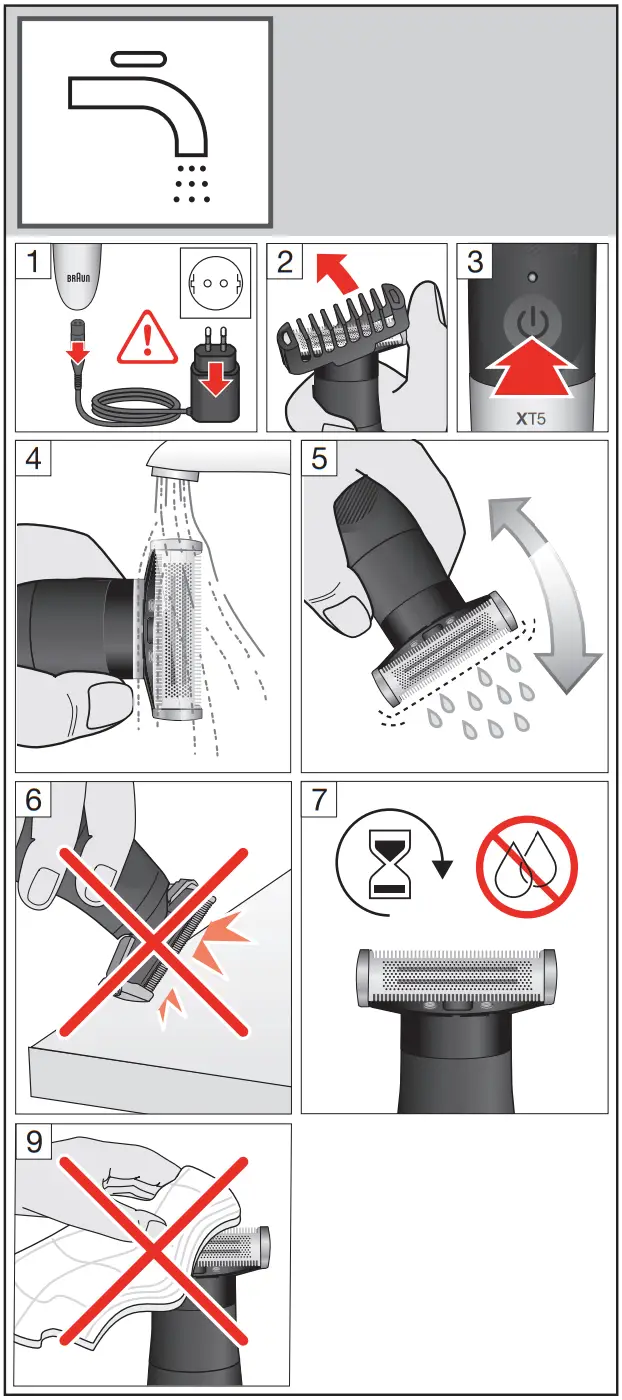 1
BRAUN
2
3
XT5
4
5
6
7
9