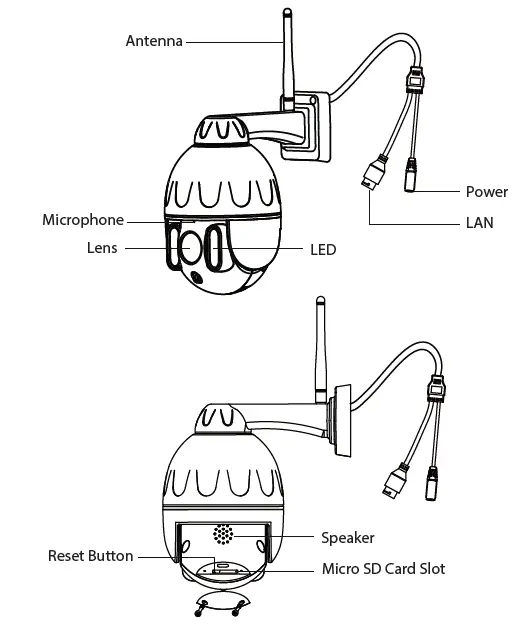 Antenna
Power
Microphone
LAN
Lens
LED
Speaker
Reset Button
Micro SD Card Slot