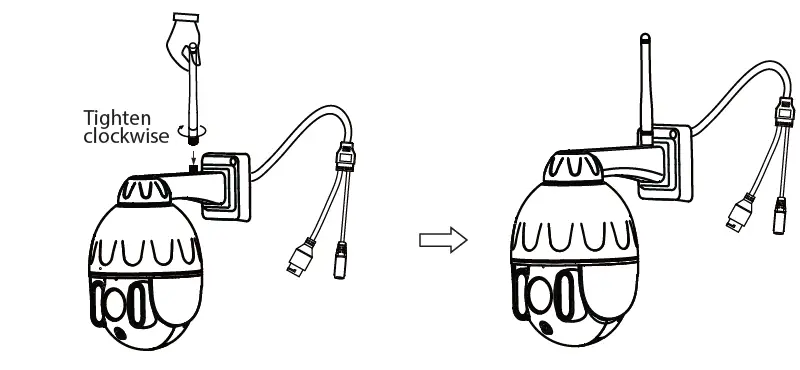 Tighten clockwise