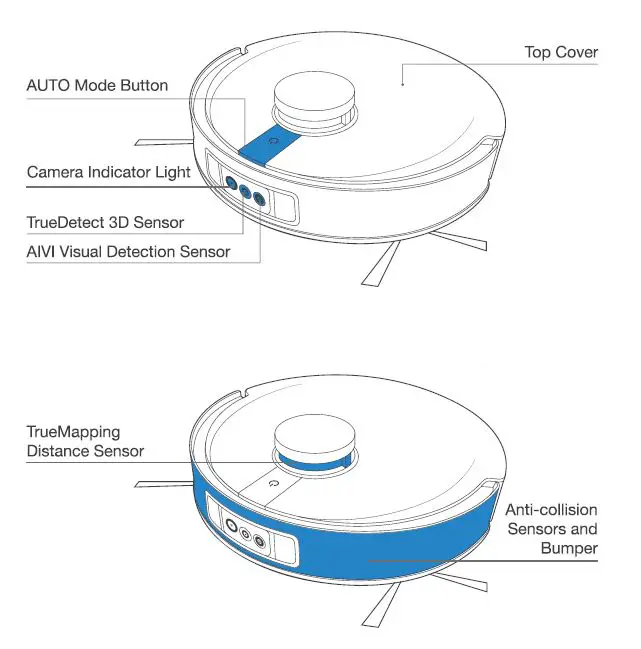 Top Cover

AUTO Mode Button

Camera Indicator Light

TrueDetect 3D Sensor

AIVI Visual Detection Sensor

TrueMapping Distance Sensor

Anti-collision Sensors and Bumper