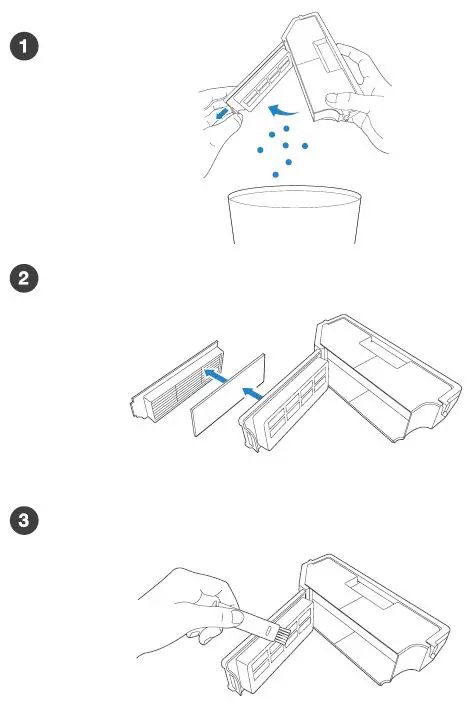 1

2

3