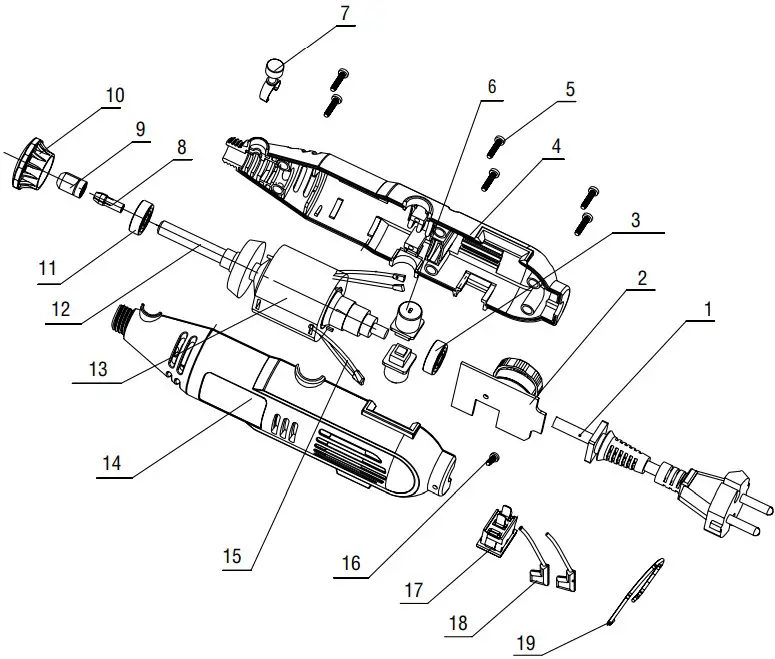 7
10
9
8
6
5
4
3
2
1
11
12
13
14
15
16
17
18
19