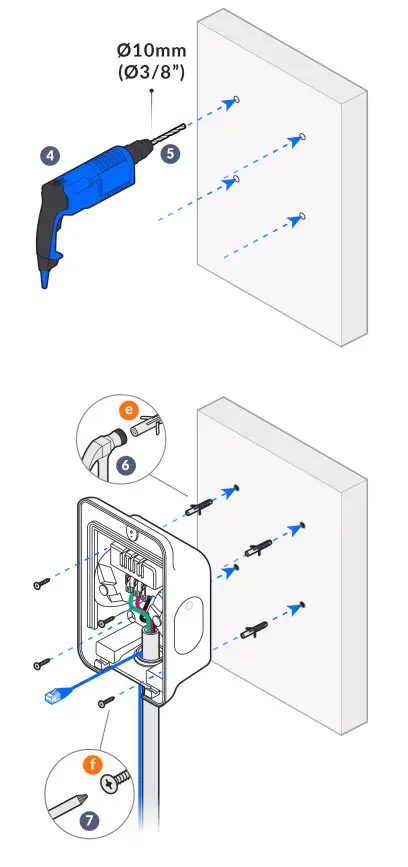 Ø10mm
(Ø3/8")

4

5

e

6

f

7