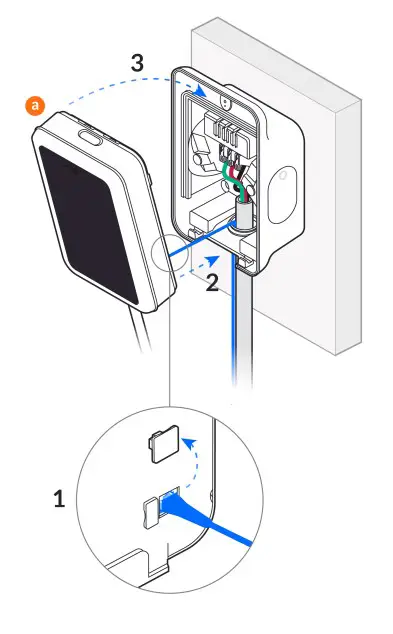 3
a
2
1