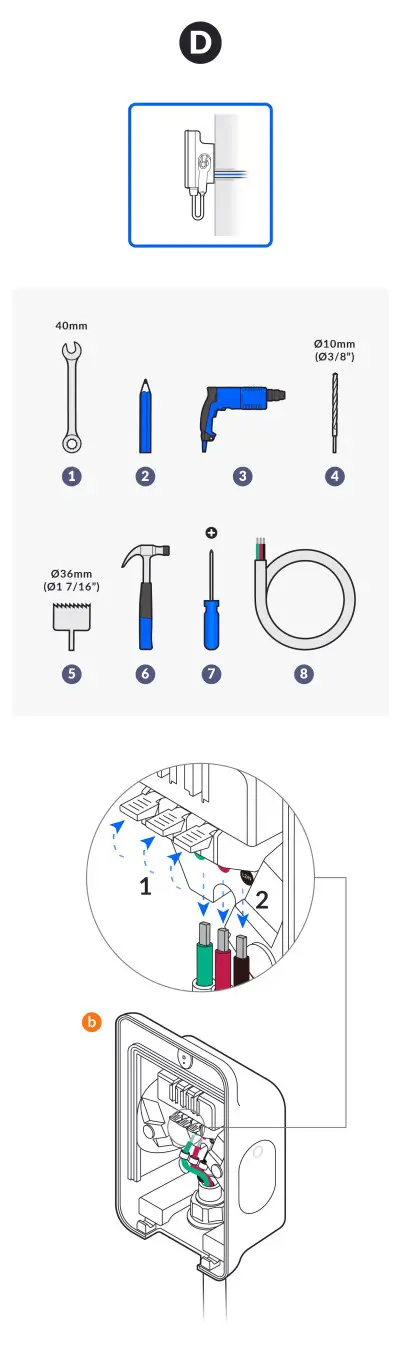 D

40mm

Ø10mm (Ø3/8")

1 2 3 4

Ø36mm (Ø1 7/16")

5 6 7 8

1

2

b