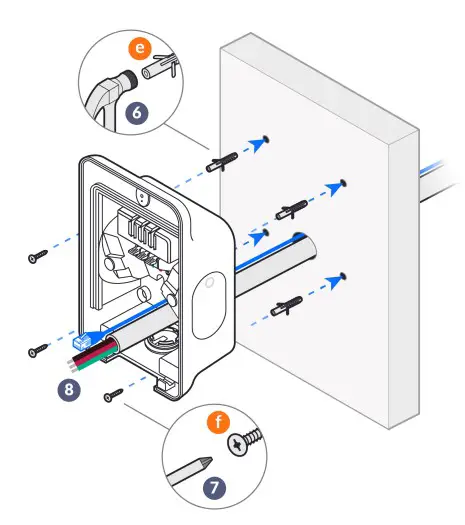 e
6
8
f
7