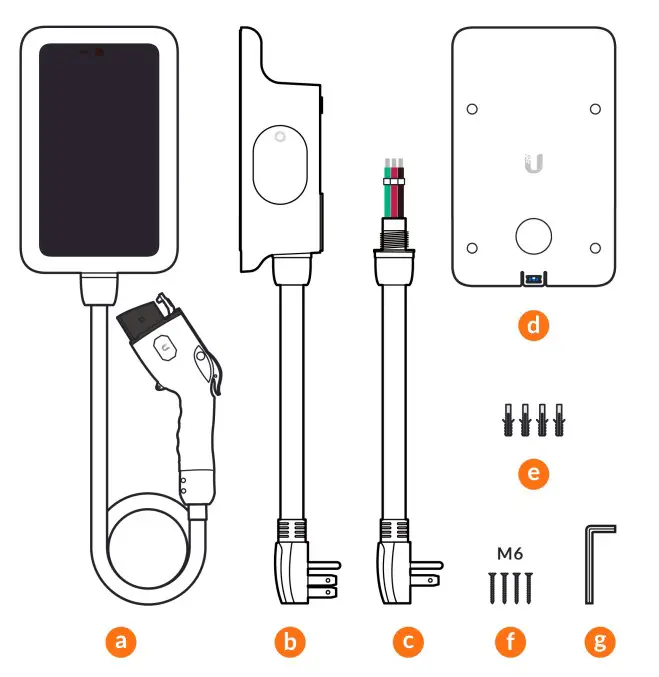 d

e

M6

a

b

c

f

g